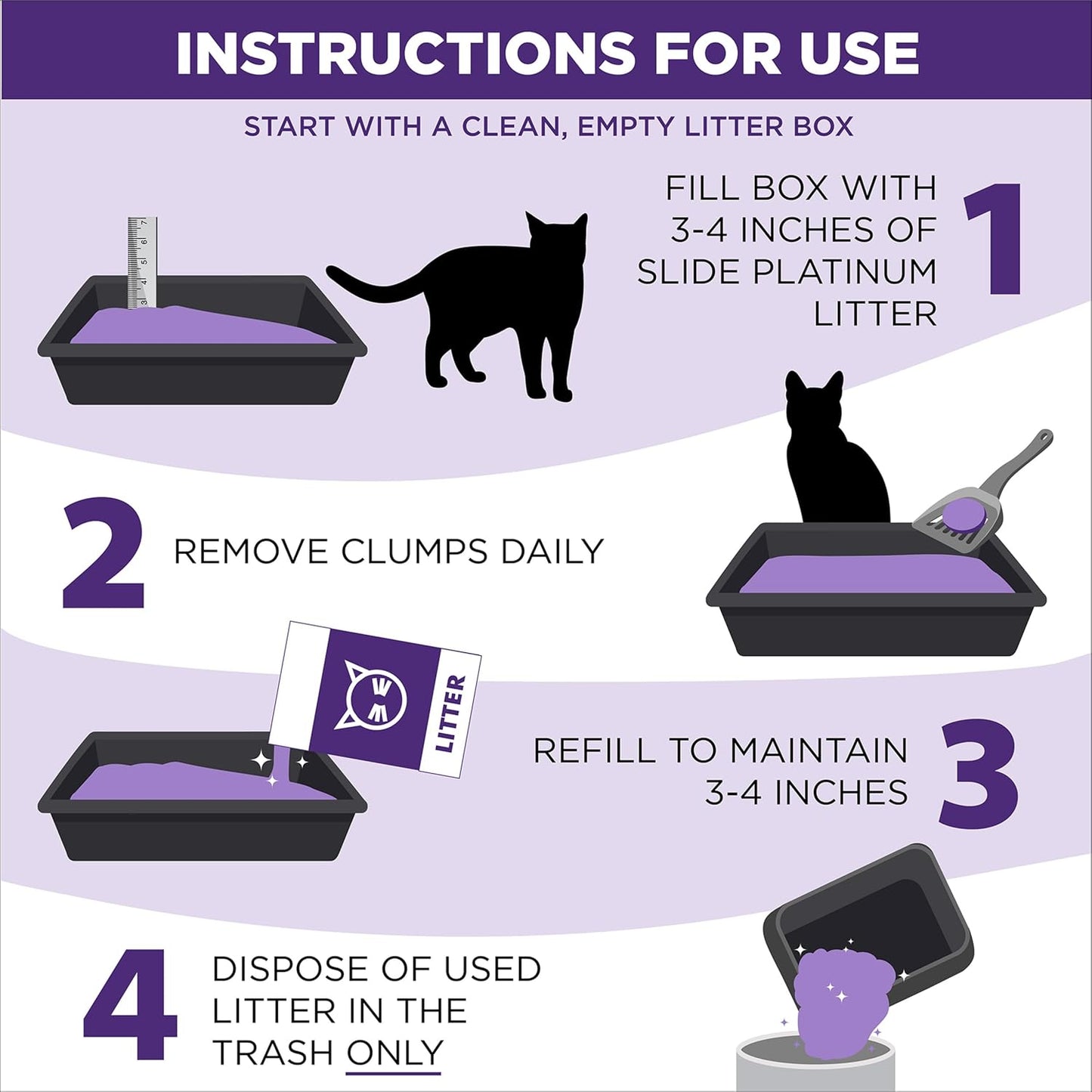 INSTRUCTIONS FOR USE

START WITH A CLEAN, EMPTY LITTER BOX

3 4 5 6 7

FILL BOX WITH 3-4 INCHES OF SLIDE PLATINUM LITTER 1

2 REMOVE CLUMPS DAILY

LITTER

REFILL TO MAINTAIN 3-4 INCHES 3

4 DISPOSE OF USED LITTER IN THE TRASH ONLY