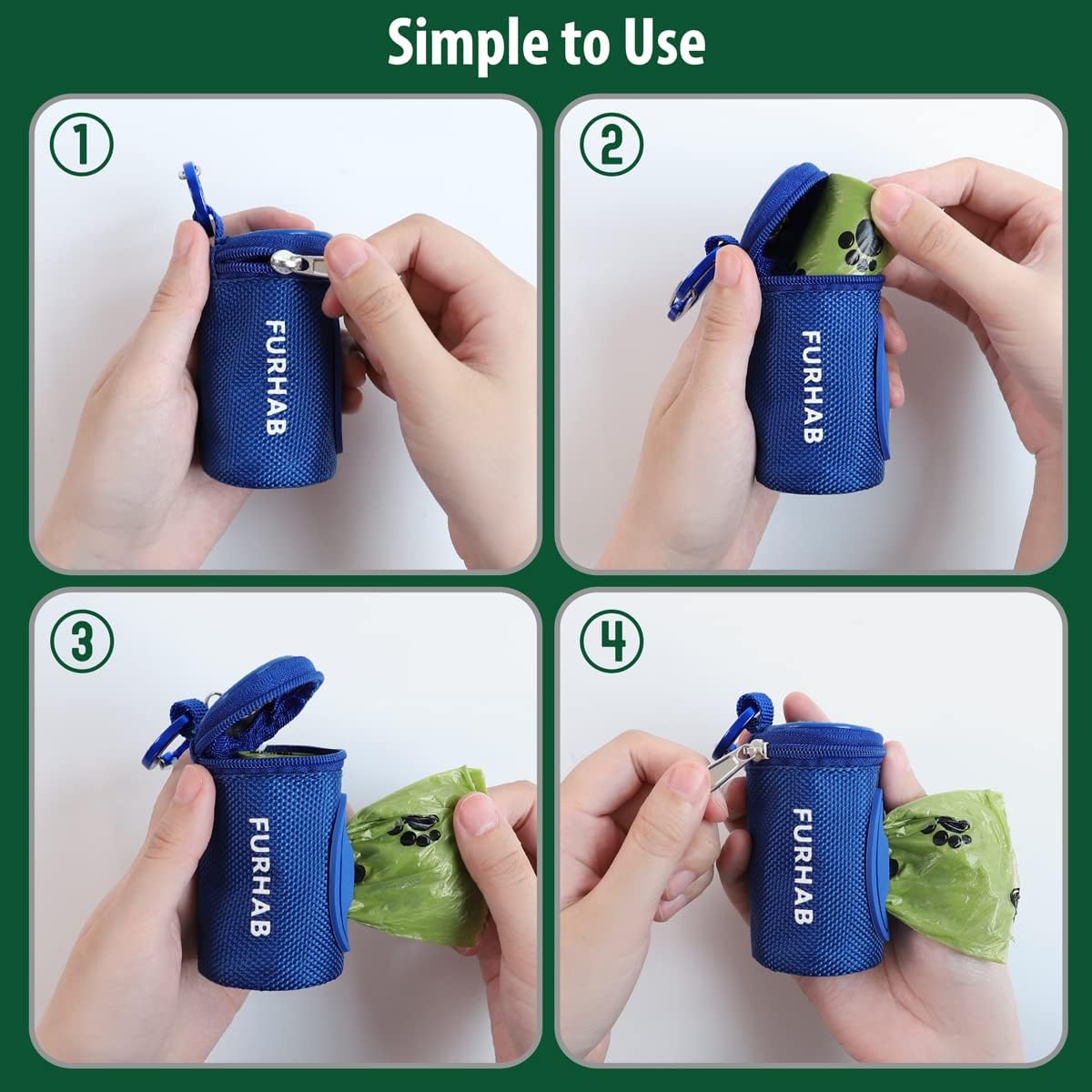 Simple to Use

①

FURHAB

②

FURHAB

③

FURHAB

④

FURHAB